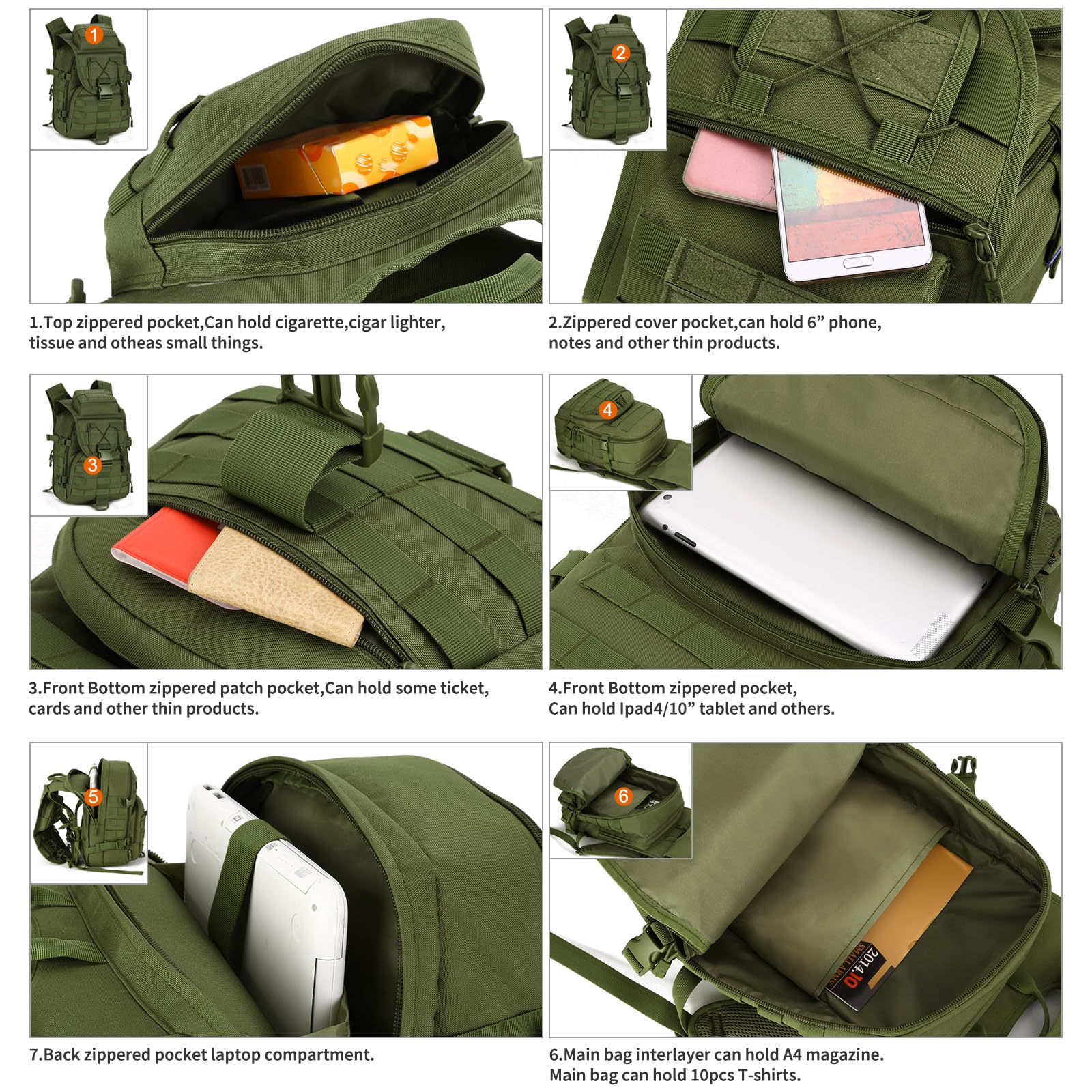 1

1.Top zippered pocket,Can hold cigarette,cigar lighter, tissue and otheas small things.

2

2.Zippered cover pocket,can hold 6” phone, notes and other thin products.

3

3.Front Bottom zippered patch pocket,Can hold some ticket, cards and other thin products.

4

4.Front Bottom zippered pocket, Can hold Ipad4/10” tablet and others.

5

7.Back zippered pocket laptop compartment.

6

SMALL ARMS 2014.10

6.Main bag interlayer can hold A4 magazine. Main bag can hold 10pcs T-shirts.