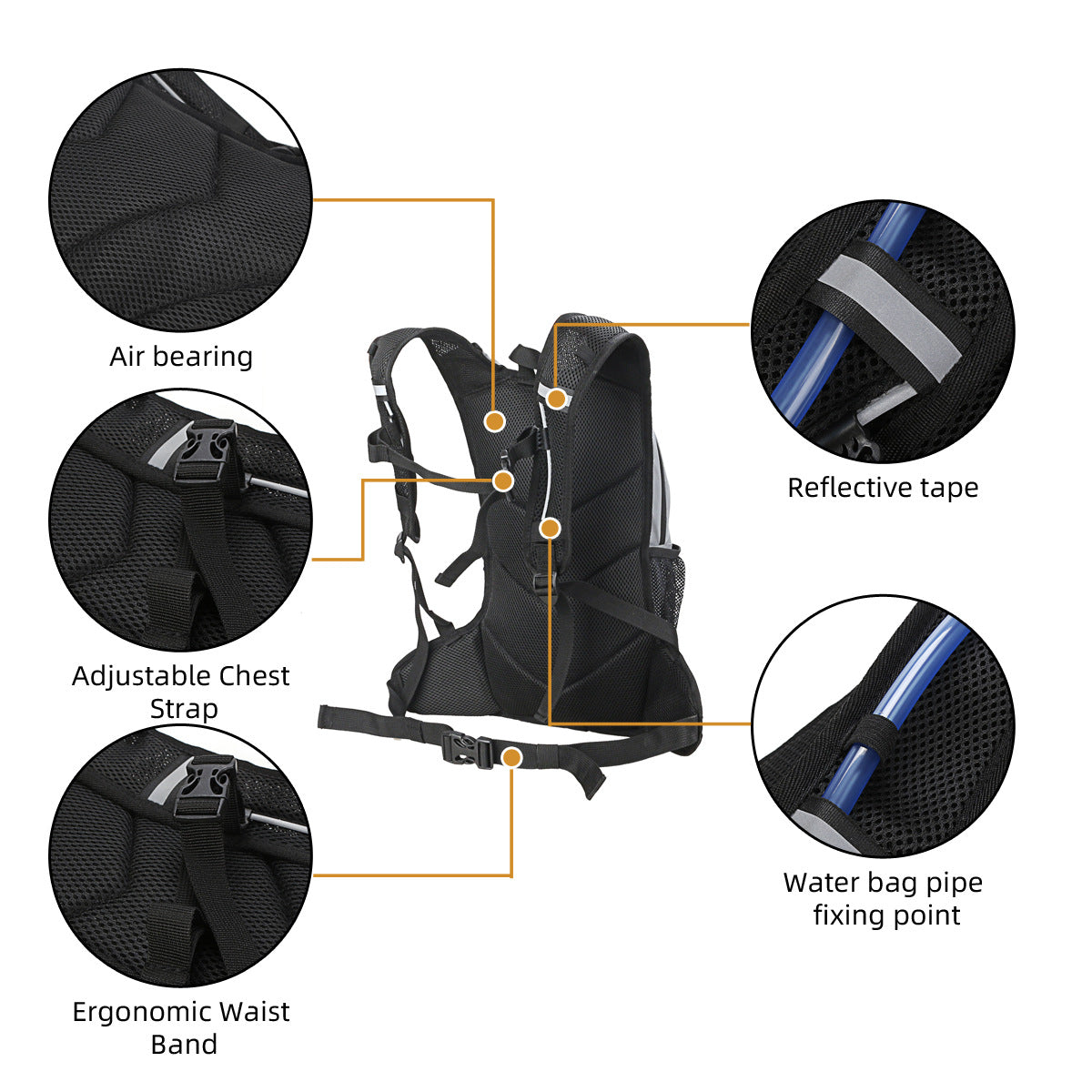 Air bearing

Adjustable Chest Strap

Ergonomic Waist Band

Reflective tape

Water bag pipe fixing point